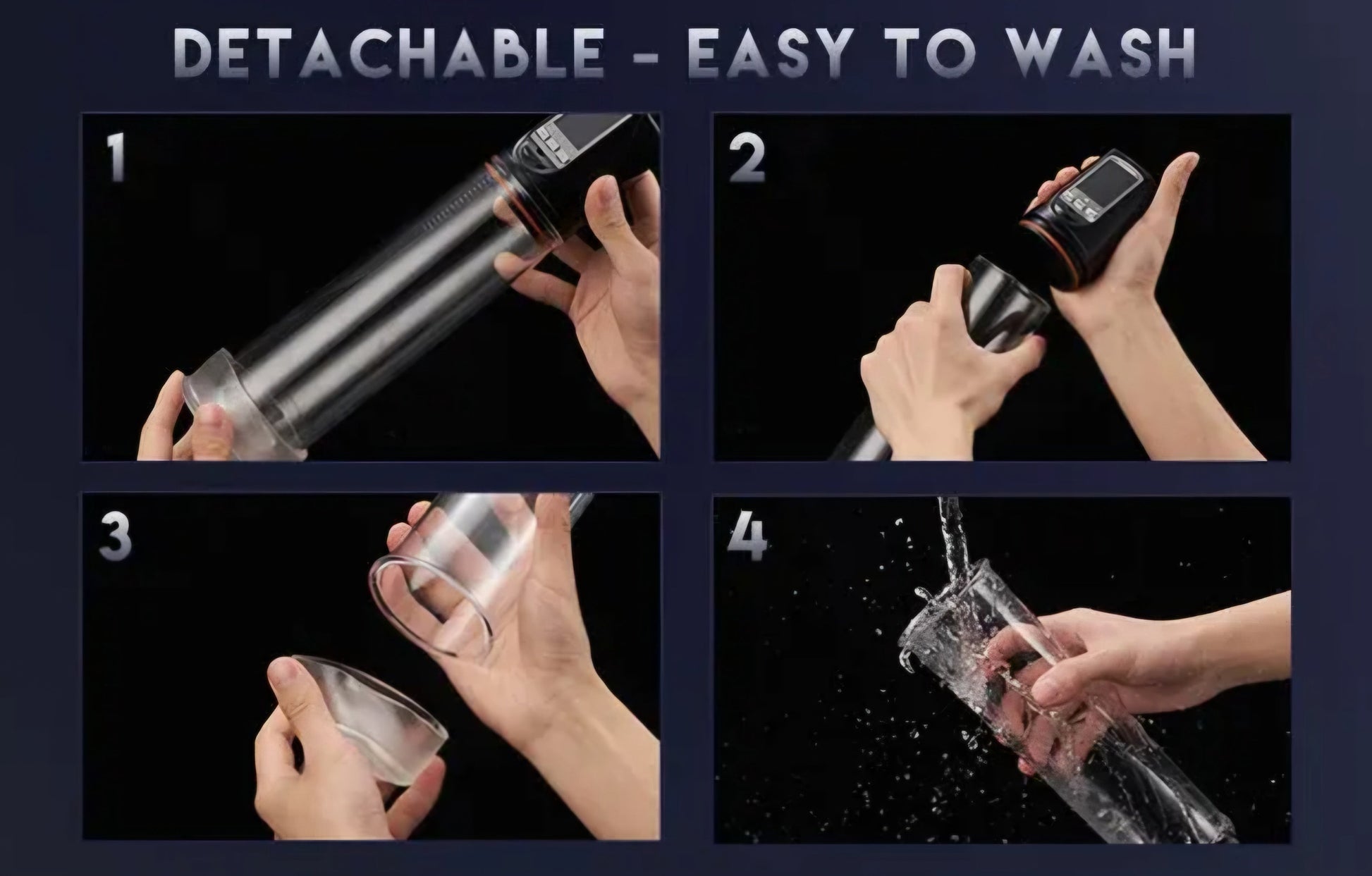 DETACHABLE - EASY TO WASH

1

2

3

4